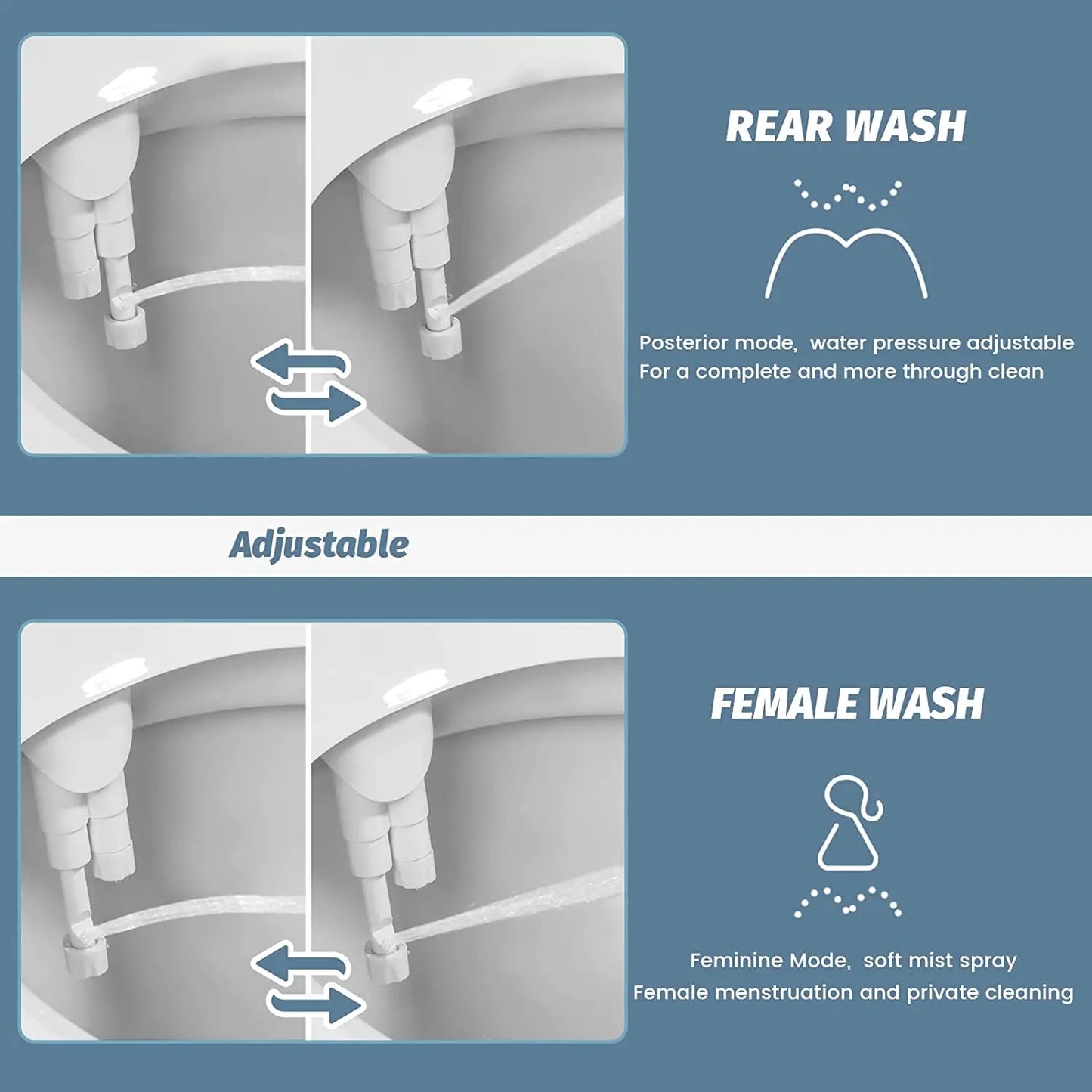 REAR WASH

Posterior mode, water pressure adjustable
For a complete and more through clean

Adjustable

FEMALE WASH

Feminine Mode, soft mist spray
Female menstruation and private cleaning