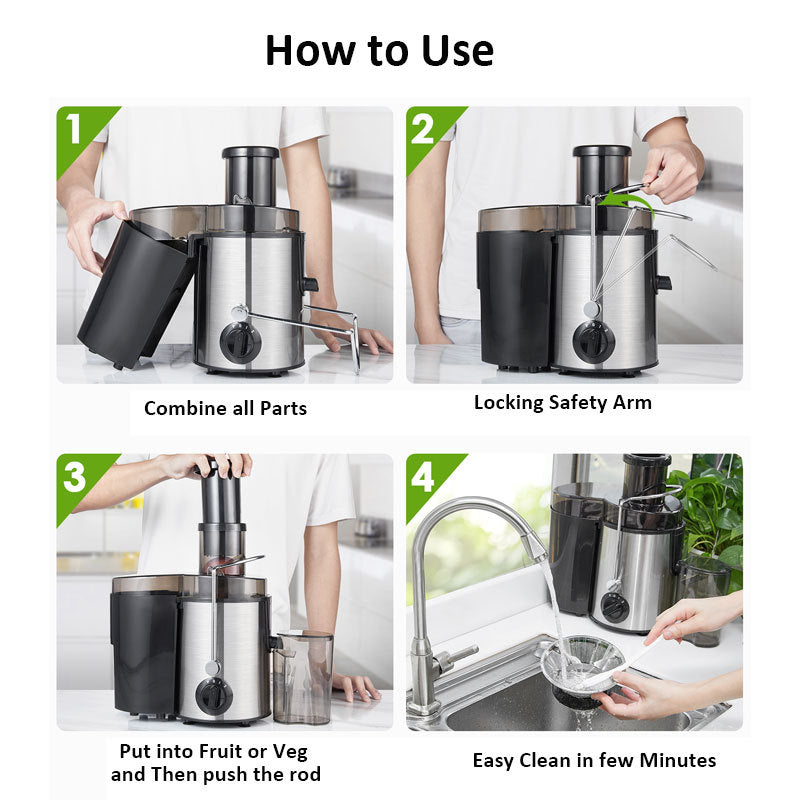 How to Use

1

Combine all Parts

2

Locking Safety Arm

3

Put into Fruit or Veg and Then push the rod

4

Easy Clean in few Minutes