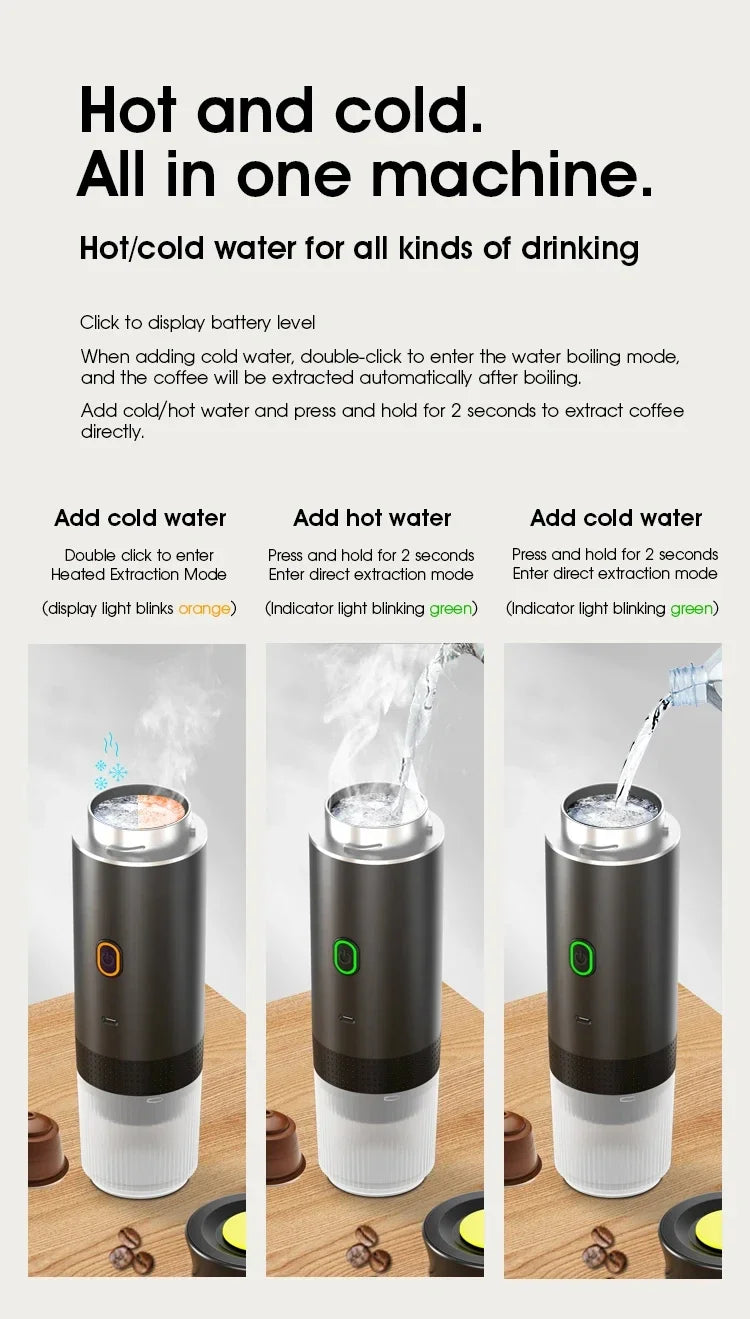 Hot and cold.
All in one machine.

Hot/cold water for all kinds of drinking

Click to display battery level

When adding cold water, double-click to enter the water boiling mode, and the coffee will be extracted automatically after boiling.

Add cold/hot water and press and hold for 2 seconds to extract coffee directly.

Add cold water
Double click to enter Heated Extraction Mode
(display light blinks orange)

Add hot water
Press and hold for 2 seconds Enter direct extraction mode
(Indicator light blinking green)

Add cold water
Press and hold for 2 seconds Enter direct extraction mode
(Indicator light blinking green)