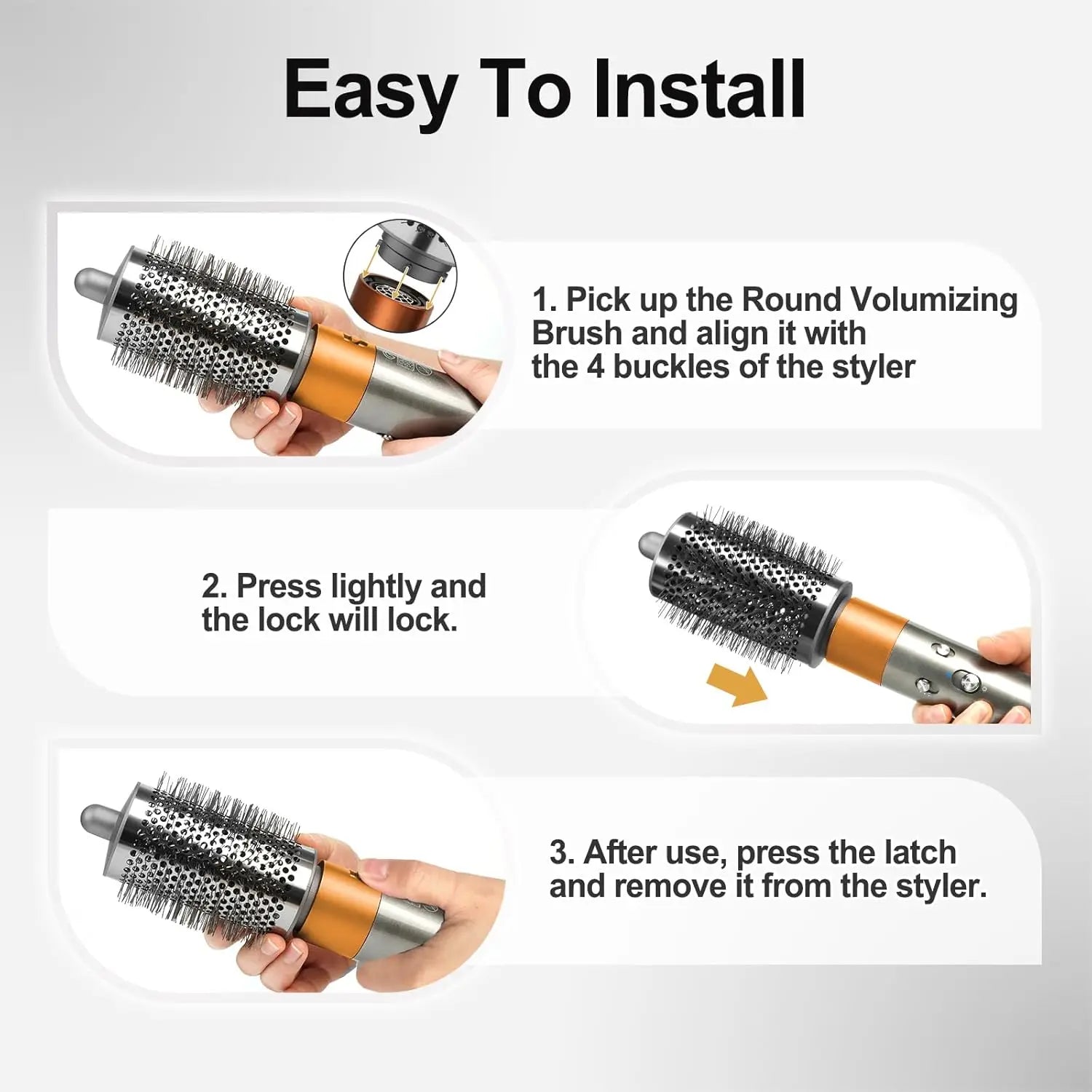 Easy To Install

1. Pick up the Round Volumizing Brush and align it with the 4 buckles of the styler

2. Press lightly and the lock will lock.

3. After use, press the latch and remove it from the styler.