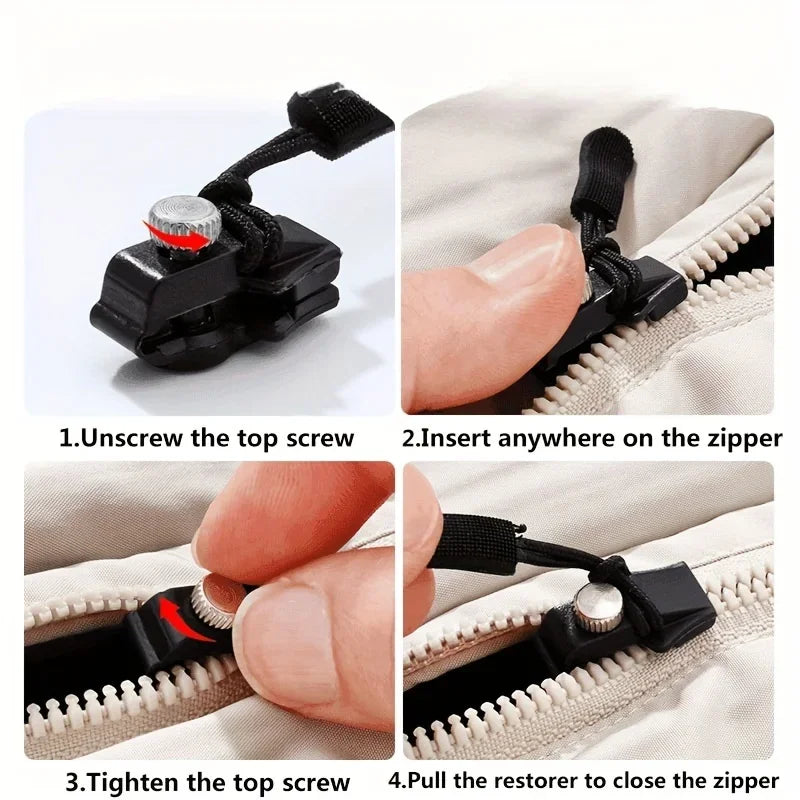 1.Unscrew the top screw

2.Insert anywhere on the zipper

3.Tighten the top screw

4.Pull the restorer to close the zipper