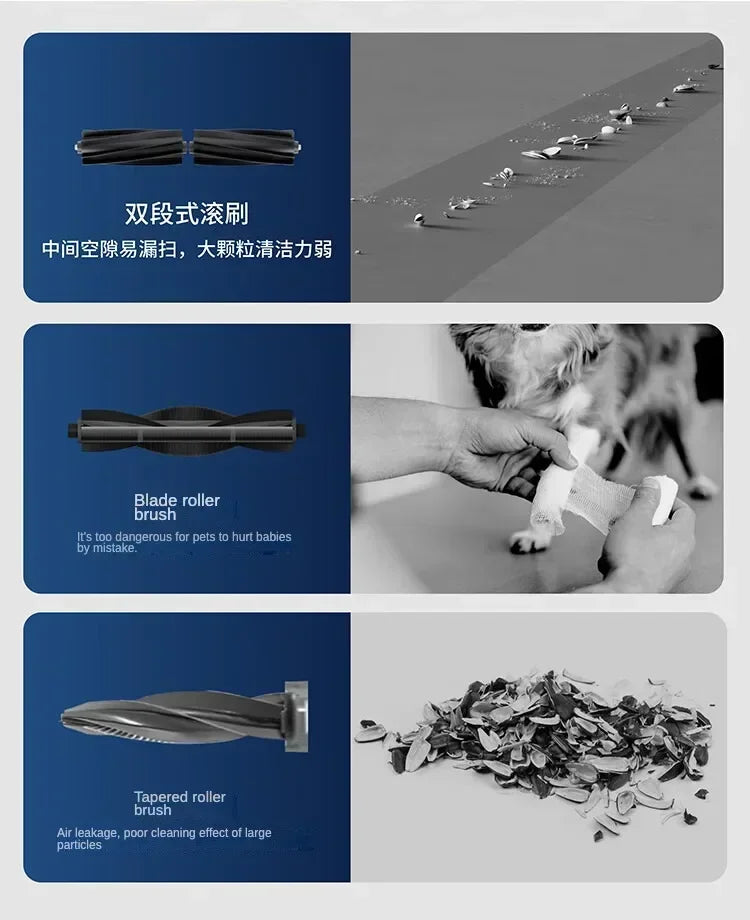 双段式滚刷
中间空隙易漏扫，大颗粒清洁力弱

Blade roller brush
It's too dangerous for pets to hurt babies by mistake.

Tapered roller brush
Air leakage, poor cleaning effect of large particles