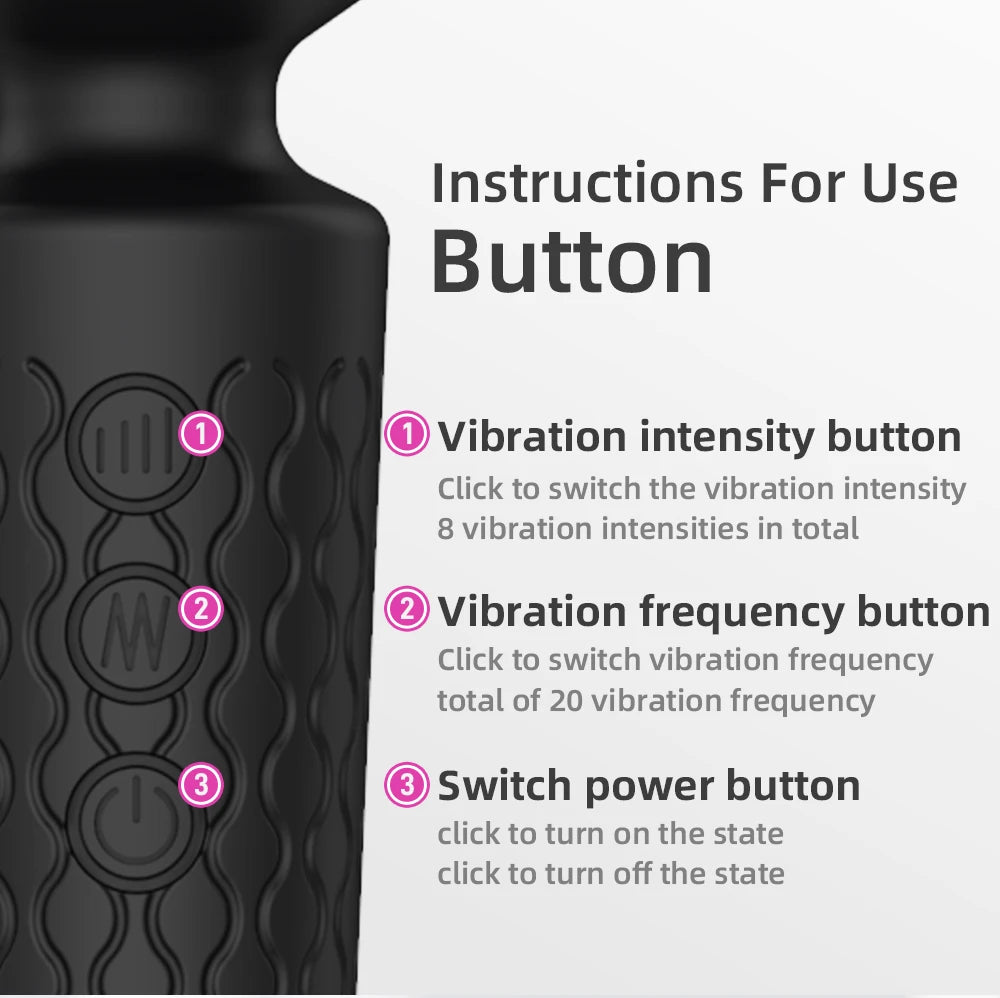 Instructions For Use
Button

1
2
3

1 Vibration intensity button
Click to switch the vibration intensity
8 vibration intensities in total

2 Vibration frequency button
Click to switch vibration frequency
total of 20 vibration frequency

3 Switch power button
click to turn on the state
click to turn off the state