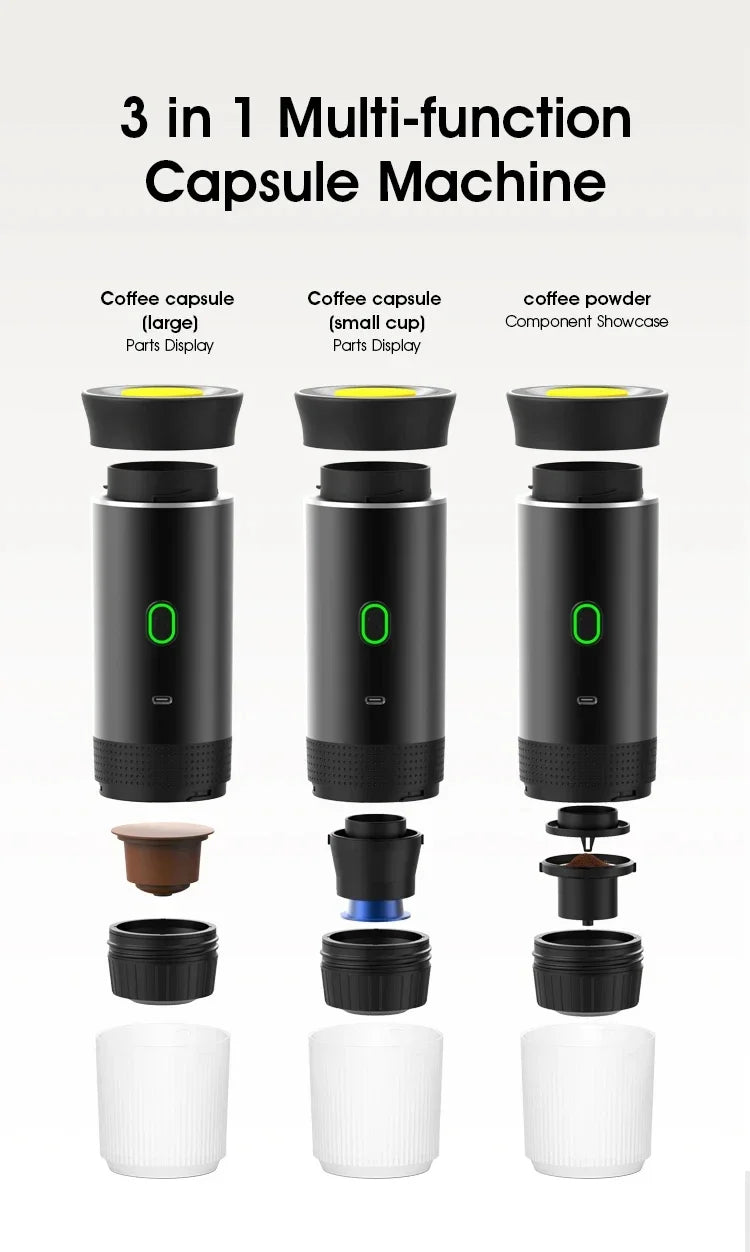 3 in 1 Multi-function Capsule Machine

Coffee capsule
(large)
Parts Display

Coffee capsule
(small cup)
Parts Display

coffee powder
Component Showcase