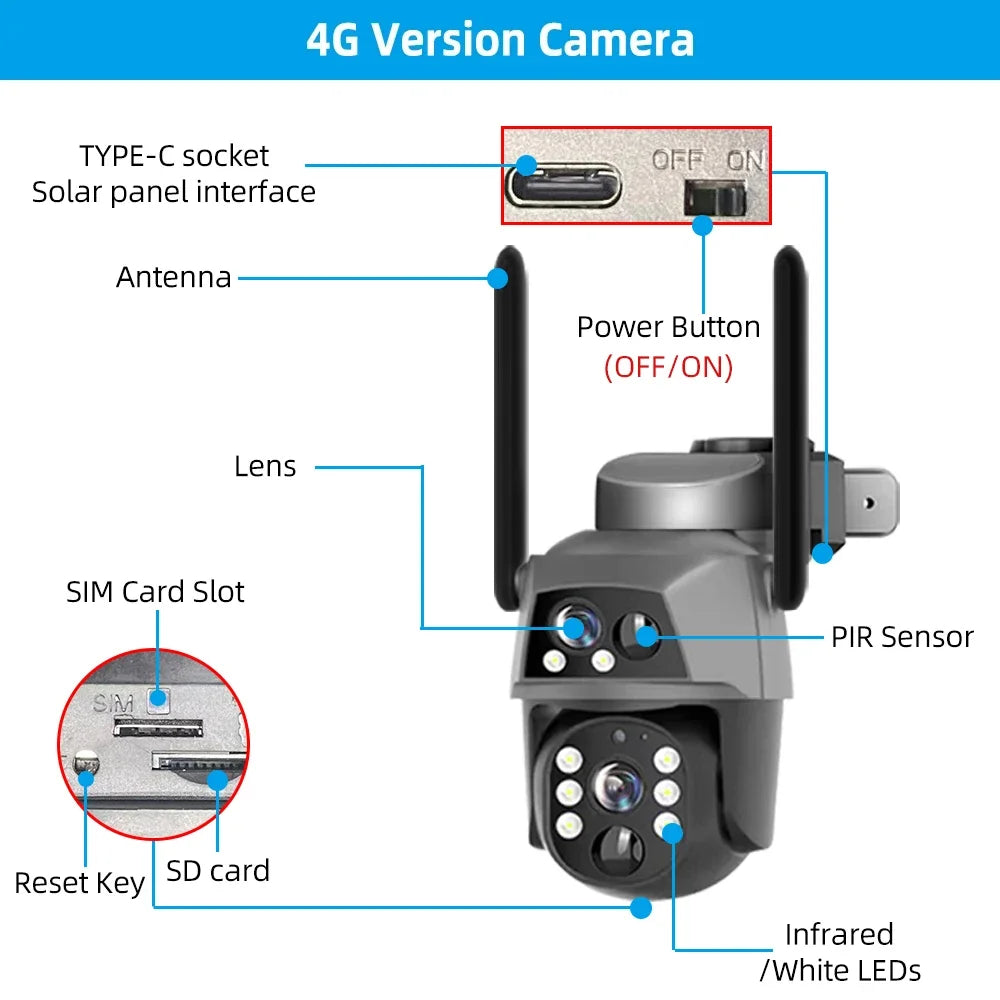 4G Version Camera

TYPE-C socket
Solar panel interface

OFF ON

Antenna

Power Button
(OFF/ON)

Lens

SIM Card Slot

SIM

PIR Sensor

Reset Key

SD card

Infrared
/White LEDs