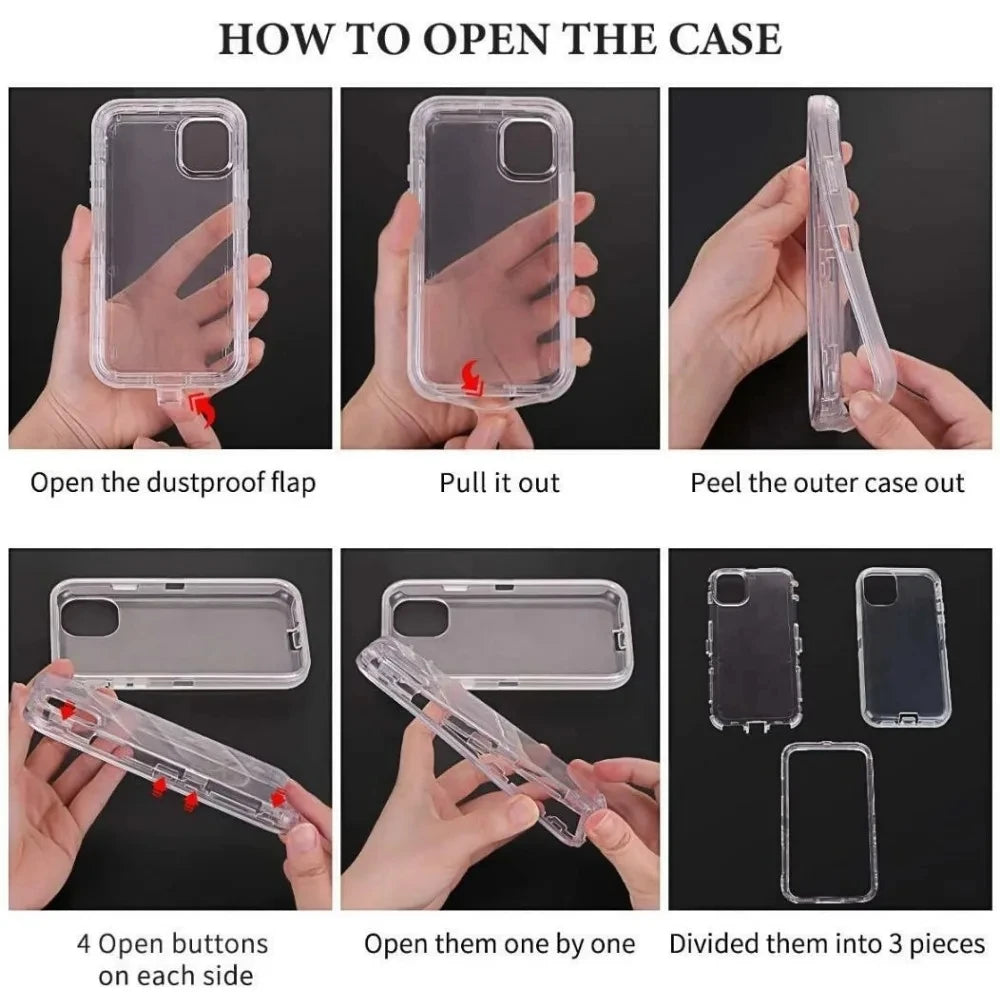 HOW TO OPEN THE CASE

Open the dustproof flap

Pull it out

Peel the outer case out

4 Open buttons on each side

Open them one by one

Divided them into 3 pieces