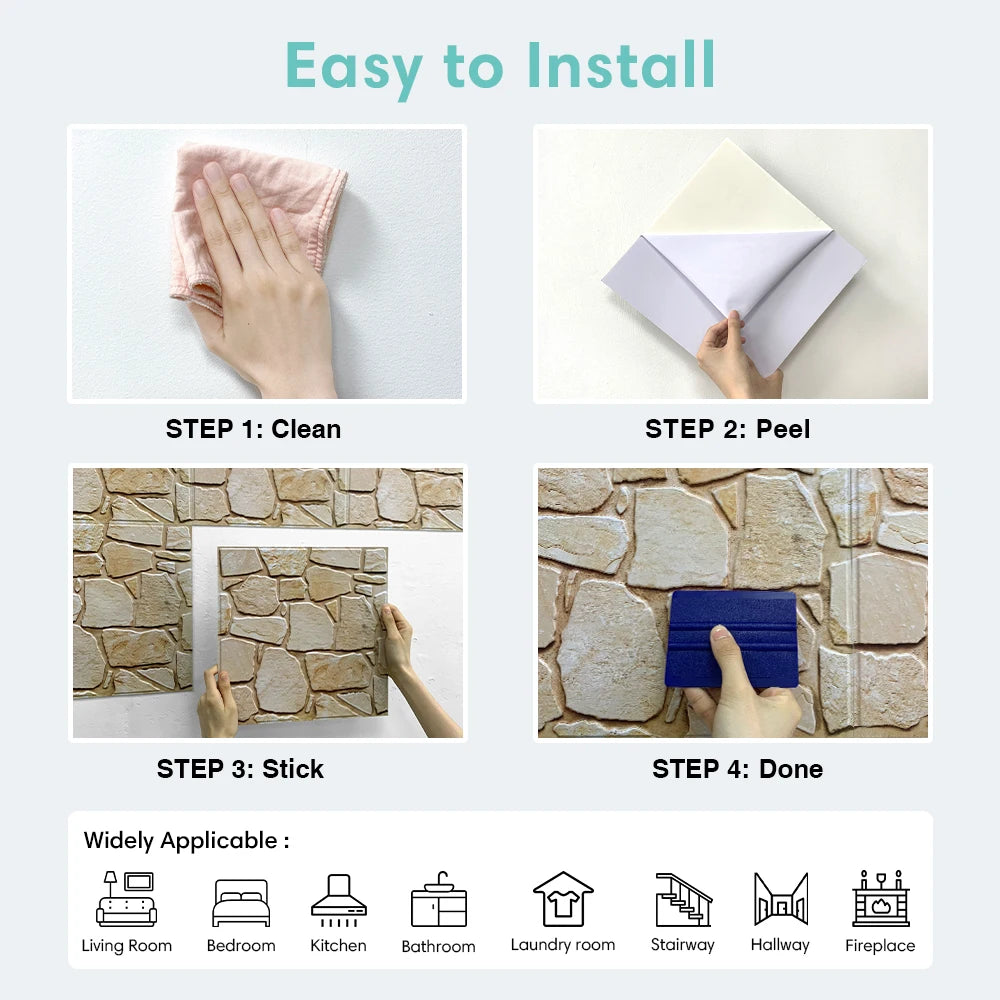 Easy to Install

STEP 1: Clean

STEP 2: Peel

STEP 3: Stick

STEP 4: Done

Widely Applicable :

Living Room
Bedroom
Kitchen
Bathroom
Laundry room
Stairway
Hallway
Fireplace