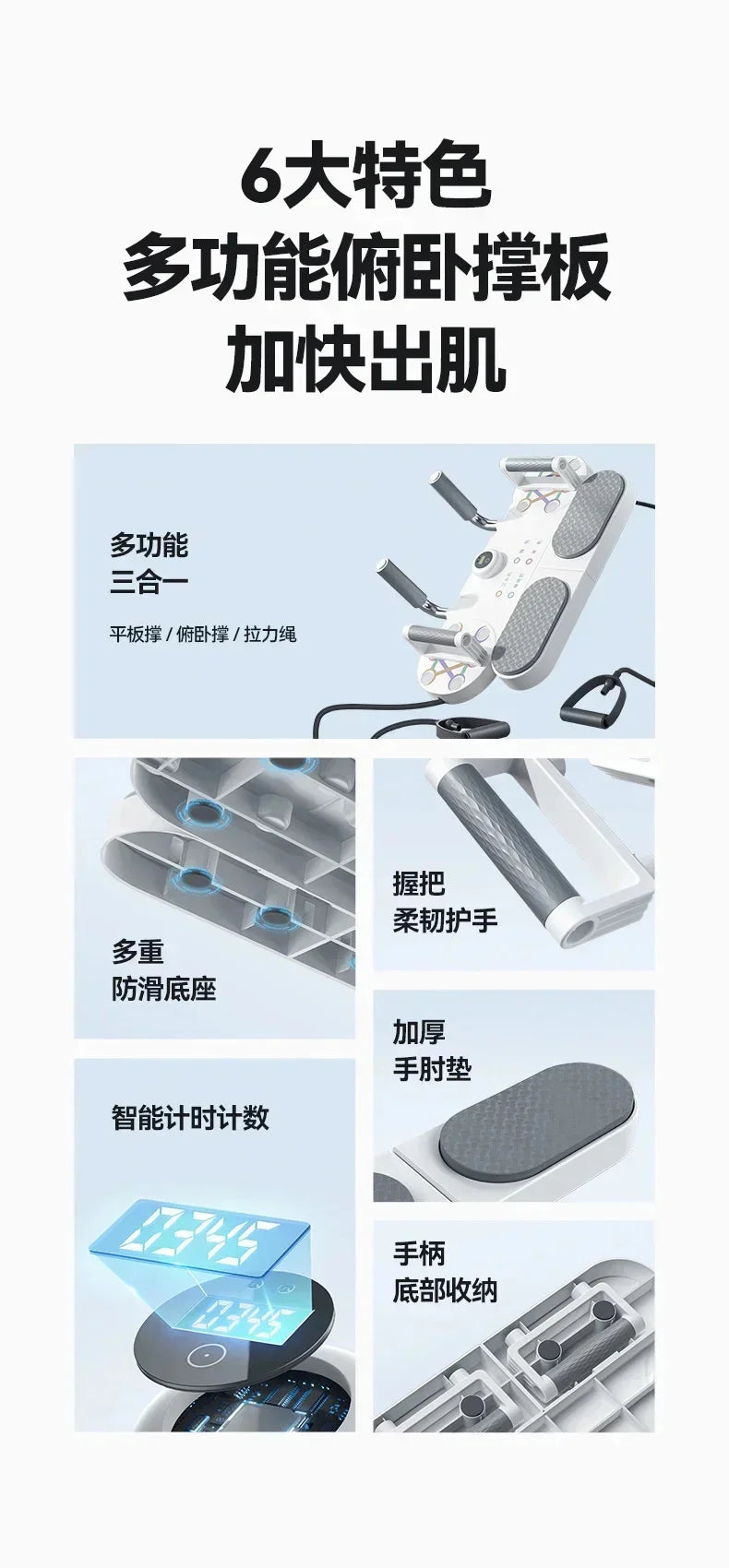 6大特色
多功能俯卧撑板
加快出肌

多功能
三合一

平板撑 / 俯卧撑 / 拉力绳

多重
防滑底座

握把
柔韧护手

加厚
手肘垫

智能计时计数

03:45

03:45

手柄
底部收纳