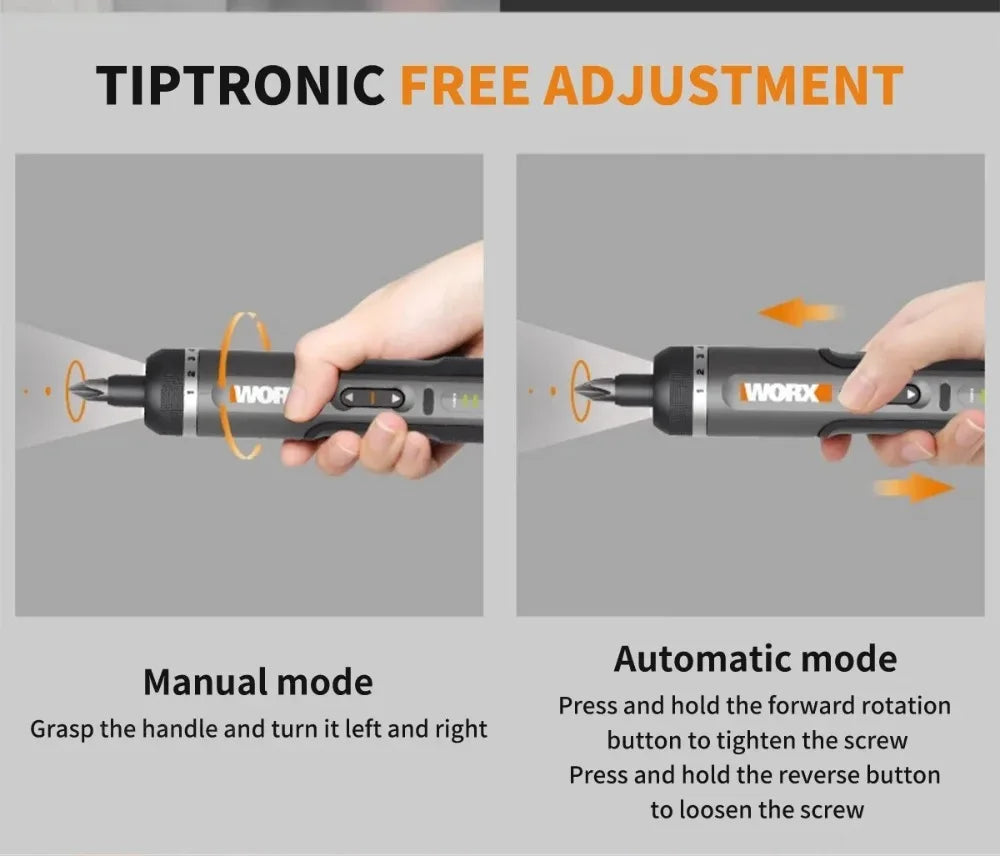 TIPTRONIC FREE ADJUSTMENT

WOR

WORX

Manual mode
Grasp the handle and turn it left and right

Automatic mode
Press and hold the forward rotation button to tighten the screw
Press and hold the reverse button to loosen the screw